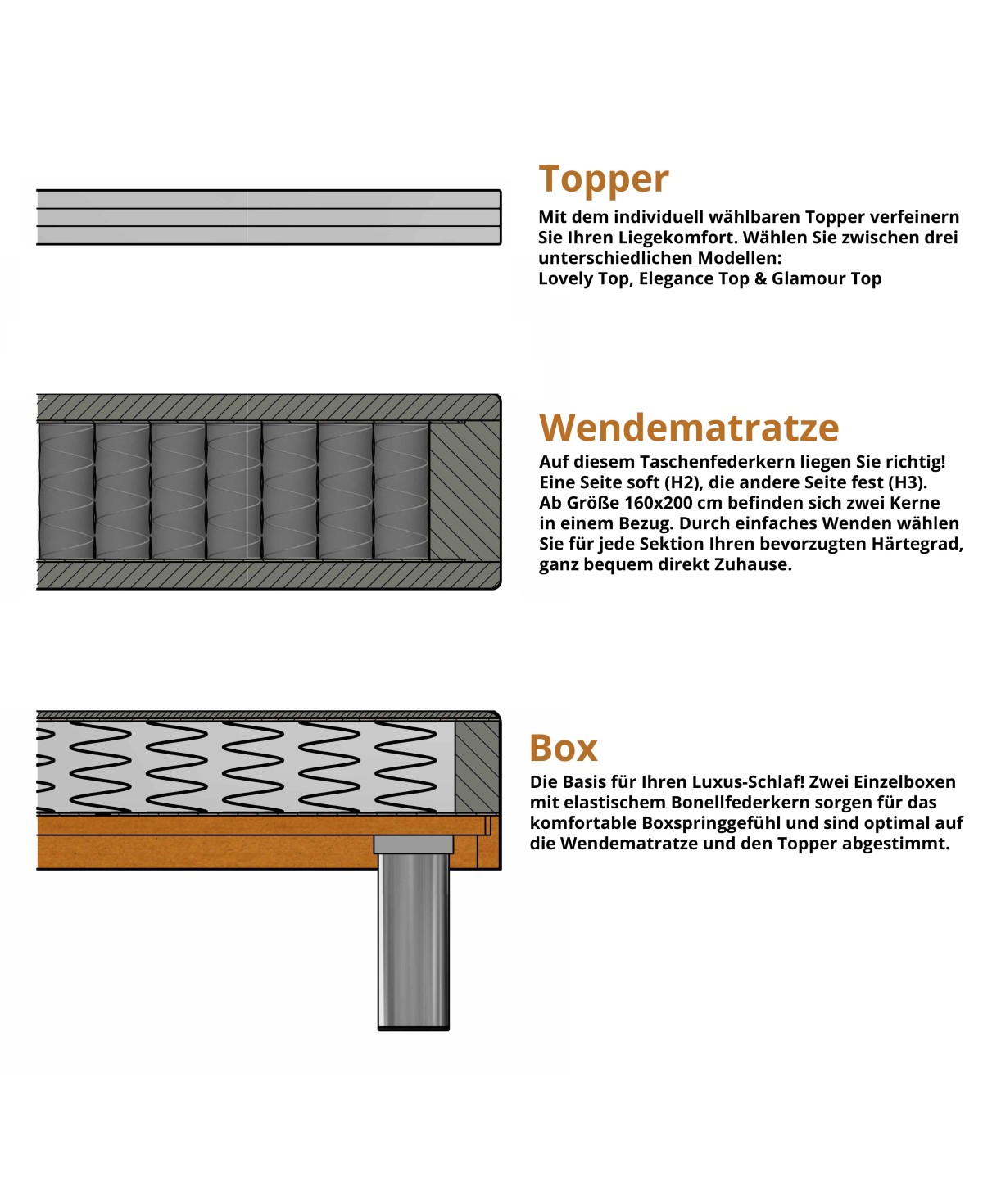 Topper

Mit dem individuell wählbaren Topper verfeinern Sie Ihren Liegekomfort. Wählen Sie zwischen drei unterschiedlichen Modellen:
Lovely Top, Elegance Top & Glamour Top

Wendematratze

Auf diesem Taschenfederkern liegen Sie richtig! Eine Seite soft (H2), die andere Seite fest (H3). Ab Größe 160x200 cm befinden sich zwei Kerne in einem Bezug. Durch einfaches Wenden wählen Sie für jede Sektion Ihren bevorzugten Härtegrad, ganz bequem direkt Zuhause.

Box

Die Basis für Ihren Luxus-Schlaf! Zwei Einzelboxen mit elastischem Bonellfederkern sorgen für das komfortable Boxspringgefühl und sind optimal auf die Wendematratze und den Topper abgestimmt.