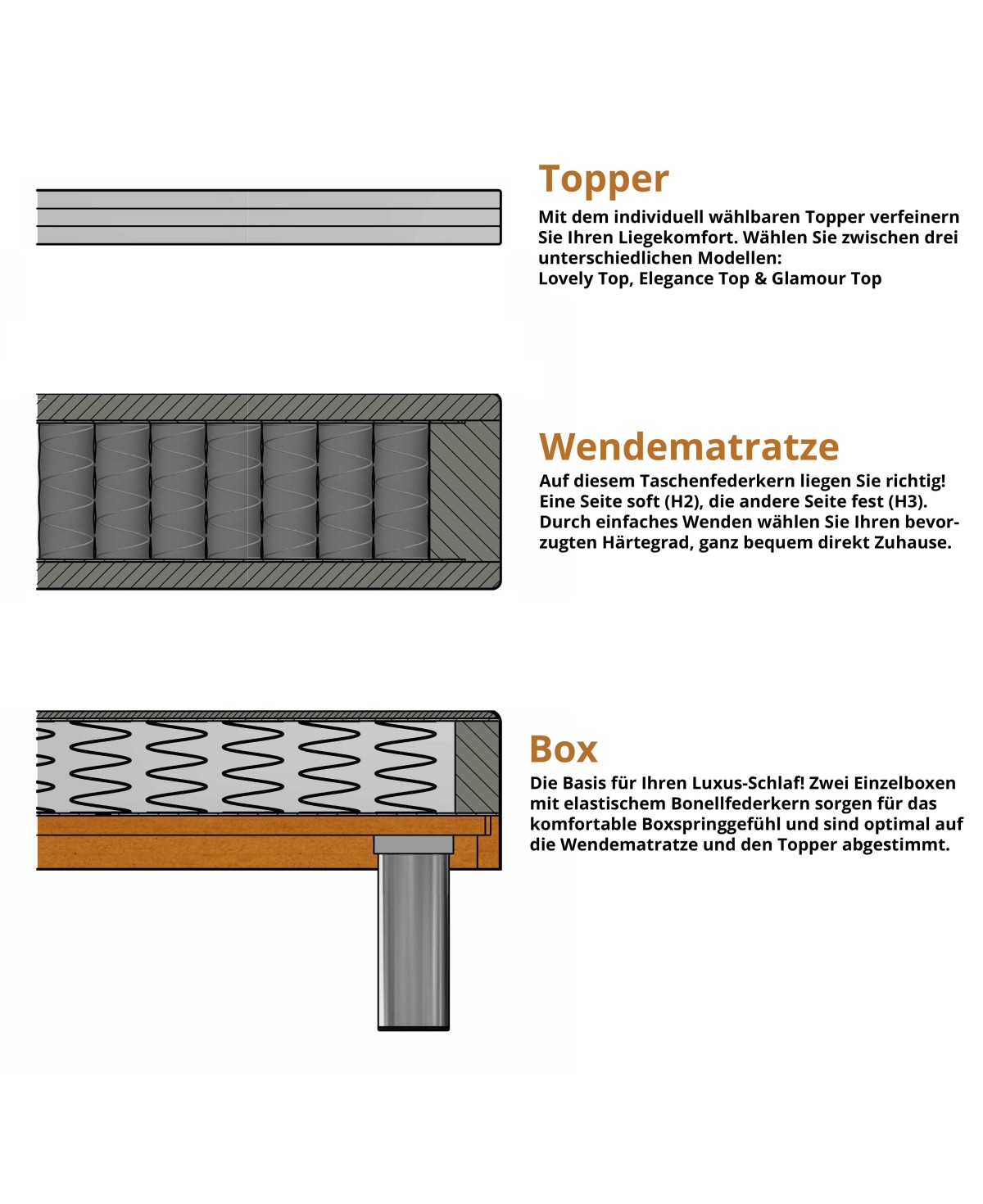 Topper

Mit dem individuell wählbaren Topper verfeinern Sie Ihren Liegekomfort. Wählen Sie zwischen drei unterschiedlichen Modellen:
Lovely Top, Elegance Top & Glamour Top

Wendematratze

Auf diesem Taschenfederkern liegen Sie richtig! Eine Seite soft (H2), die andere Seite fest (H3). Durch einfaches Wenden wählen Sie Ihren bevorzugten Härtegrad, ganz bequem direkt Zuhause.

Box

Die Basis für Ihren Luxus-Schlaf! Zwei Einzelboxen mit elastischem Bonellfederkern sorgen für das komfortable Boxspringgefühl und sind optimal auf die Wendematratze und den Topper abgestimmt.